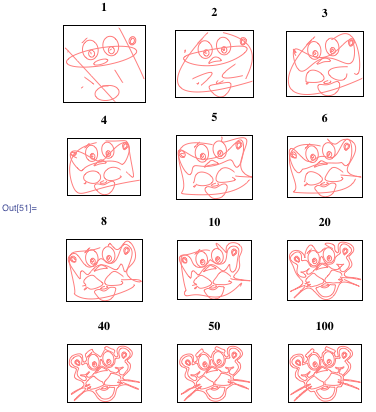 1

2

3

4

5

6

Out[51]=

8

10

20

40

50

100